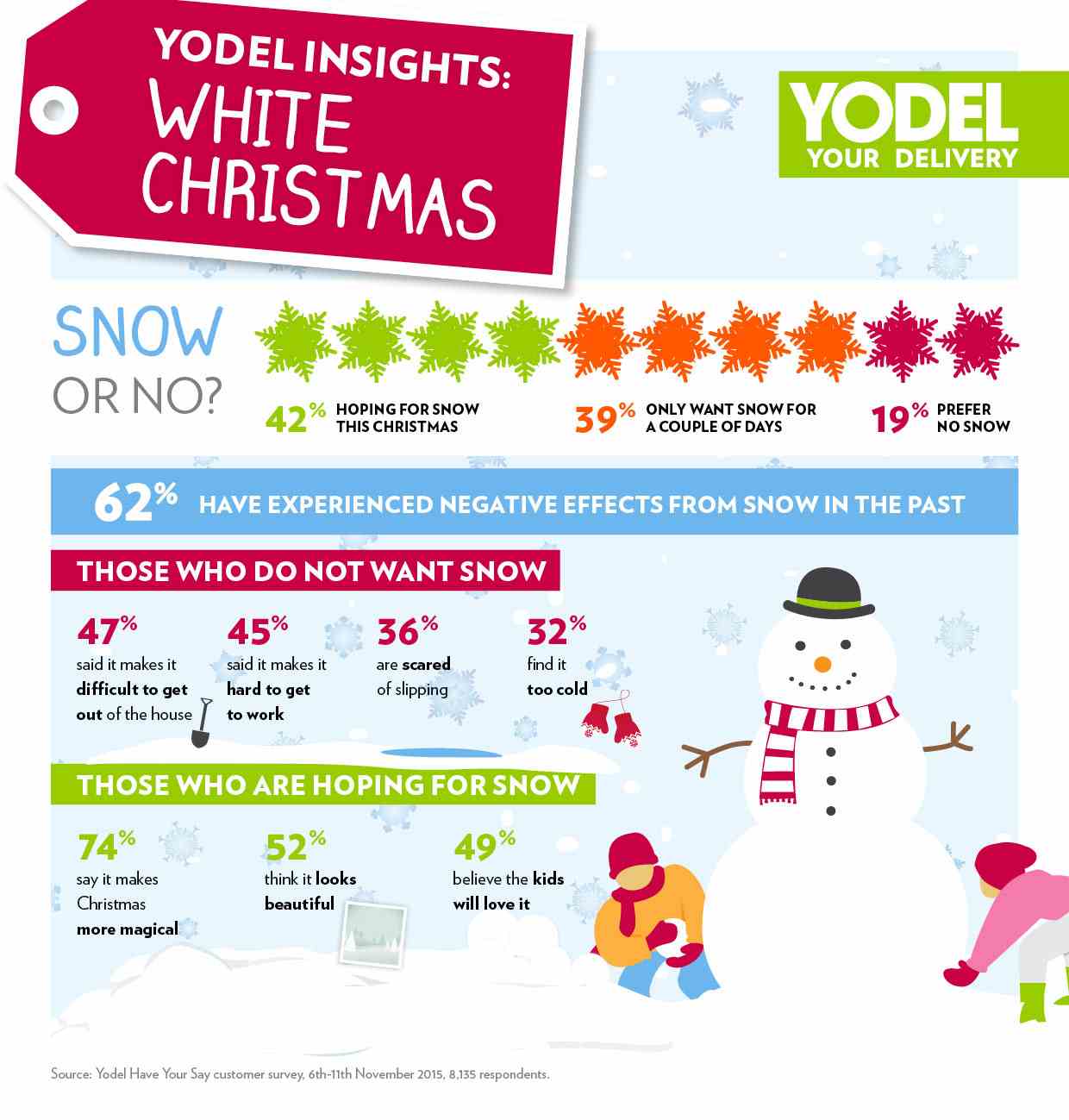 YODEL INSIGHTS:
WHITE CHRISTMAS

YODEL
YOUR DELIVERY

SNOW OR NO?

42% HOPING FOR SNOW THIS CHRISTMAS

39% ONLY WANT SNOW FOR A COUPLE OF DAYS

19% PREFER NO SNOW

62% HAVE EXPERIENCED NEGATIVE EFFECTS FROM SNOW IN THE PAST

THOSE WHO DO NOT WANT SNOW

47% said it makes it difficult to get out of the house

45% said it makes it hard to get to work

36% are scared of slipping

32% find it too cold

THOSE WHO ARE HOPING FOR SNOW

74% say it makes Christmas more magical

52% think it looks beautiful

49% believe the kids will love it

Source: Yodel Have Your Say customer survey, 6th-11th November 2015, 8,135 respondents.